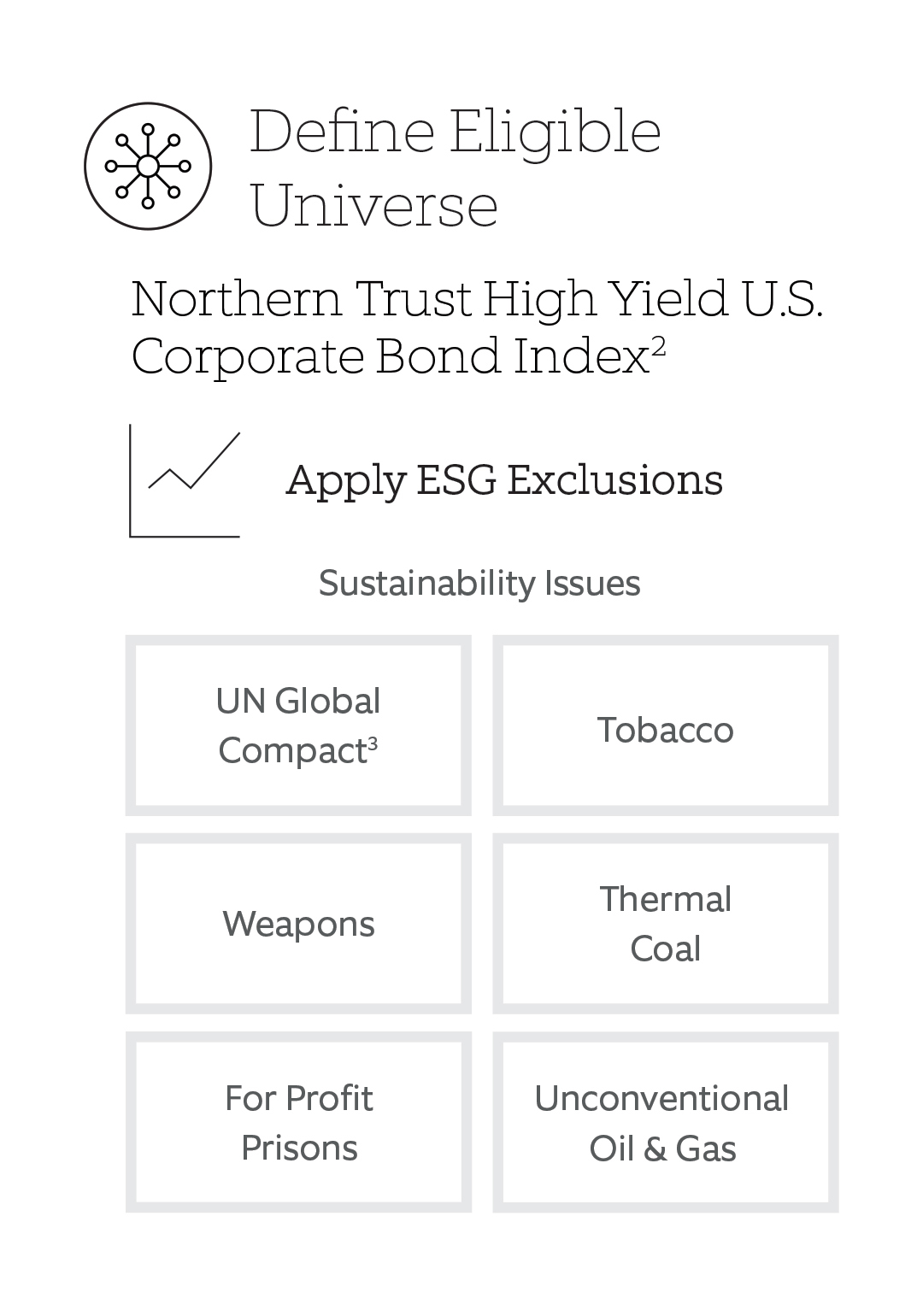 Define Eligible Universe

Northern Trust High Yield U.S. Corporate Bond Index$^2$

Apply ESG Exclusions

Sustainability Issues

UN Global Compact$^3$

Tobacco

Weapons

Thermal Coal

For Profit Prisons

Unconventional Oil & Gas