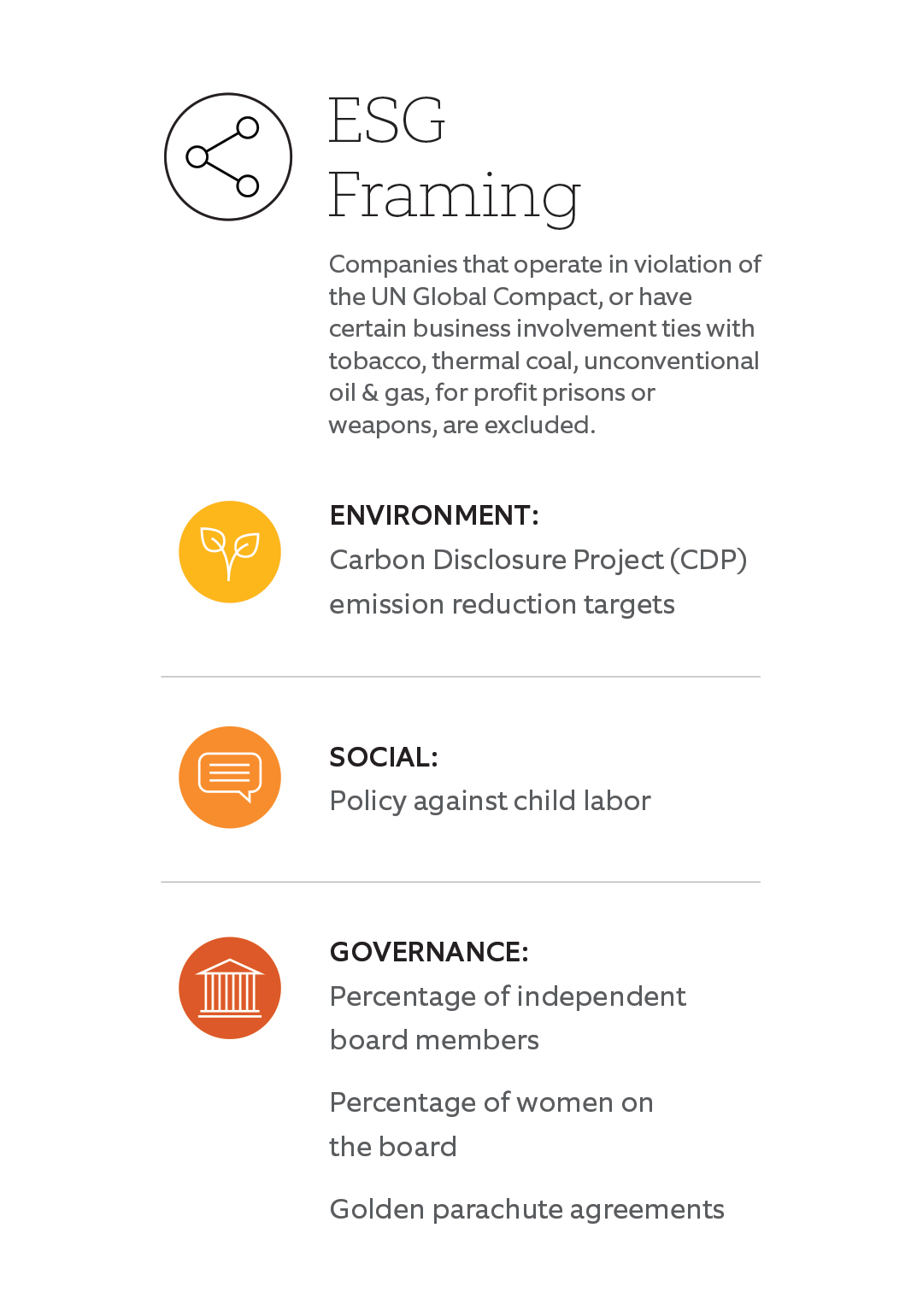 ESG
Framing

Companies that operate in violation of the UN Global Compact, or have certain business involvement ties with tobacco, thermal coal, unconventional oil & gas, for profit prisons or weapons, are excluded.

ENVIRONMENT:
Carbon Disclosure Project (CDP) emission reduction targets

SOCIAL:
Policy against child labor

GOVERNANCE:
Percentage of independent board members

Percentage of women on the board

Golden parachute agreements