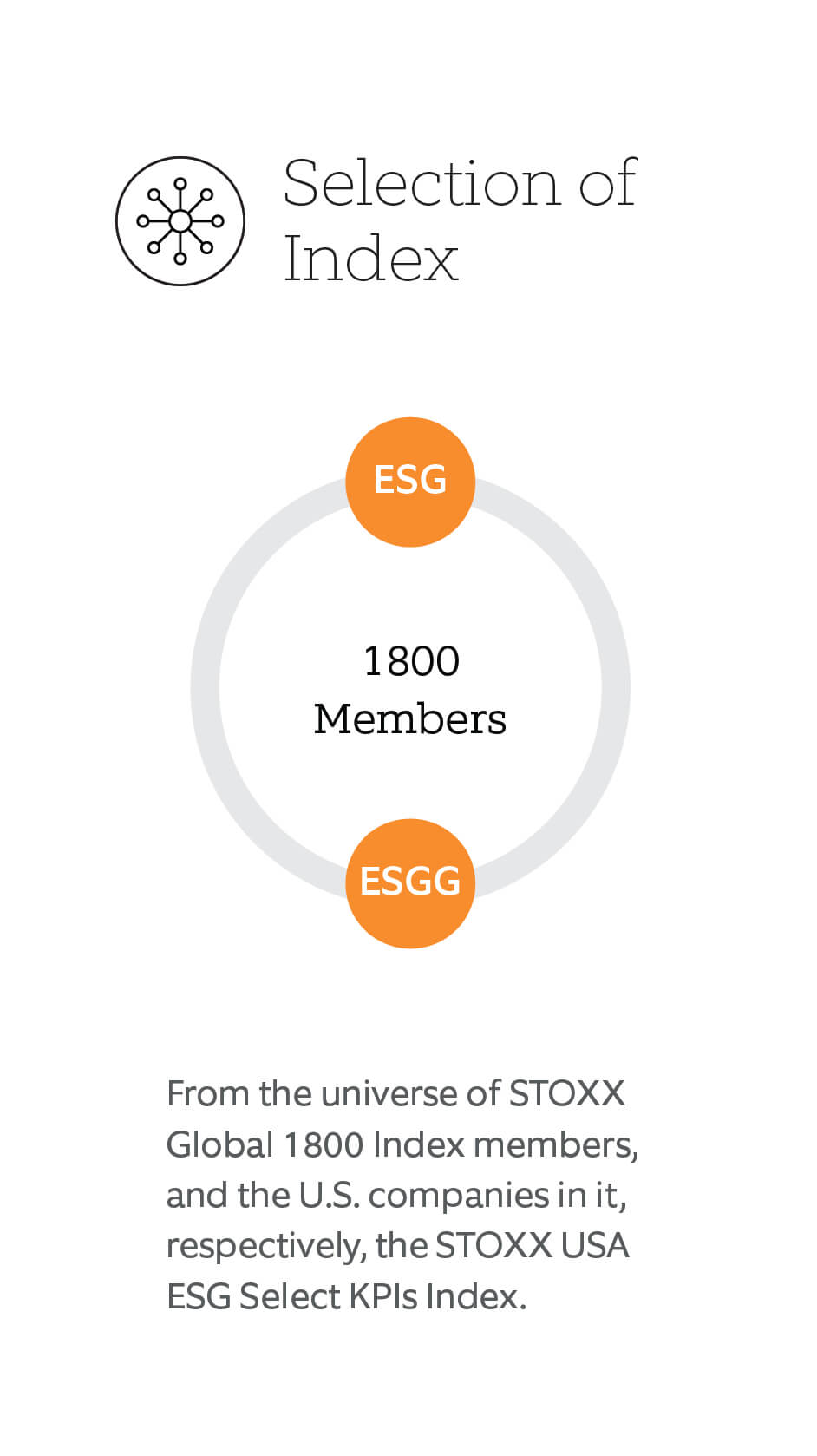 Selection of Index

ESG

1800 Members

ESGG

From the universe of STOXX Global 1800 Index members, and the U.S. companies in it, respectively, the STOXX USA ESG Select KPIs Index.