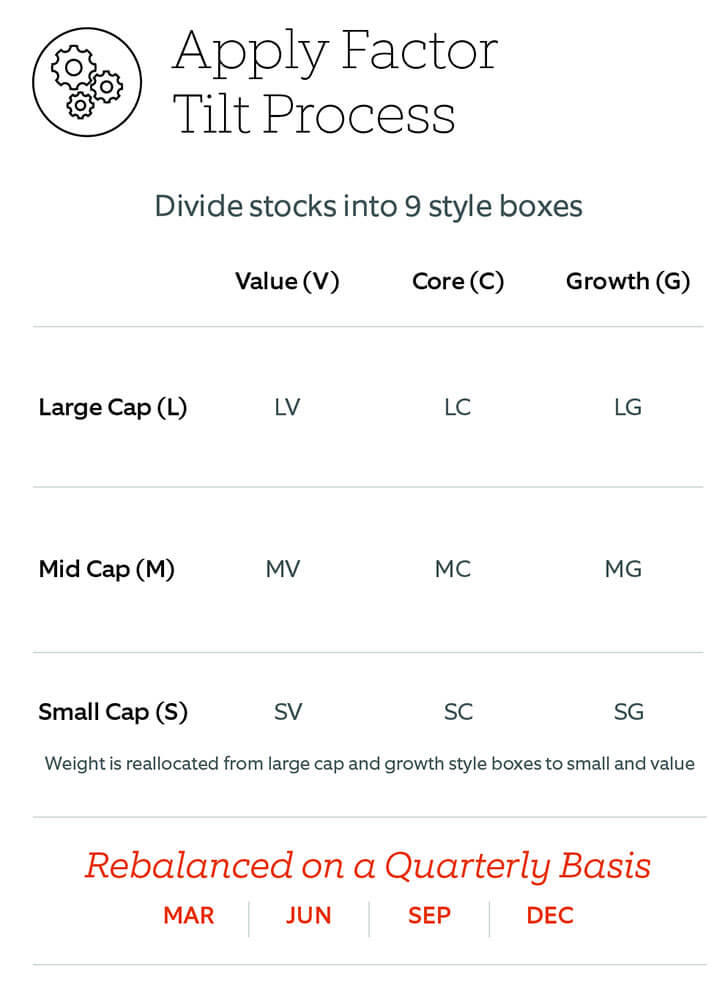 Apply Factor Tilt Process

Divide stocks into 9 style boxes

| | Value (V) | Core (C) | Growth (G) |
|---|---|---|---|
| Large Cap (L) | LV | LC | LG |
| Mid Cap (M) | MV | MC | MG |
| Small Cap (S) | SV | SC | SG |

Weight is reallocated from large cap and growth style boxes to small and value

Rebalanced on a Quarterly Basis

MAR | JUN | SEP | DEC