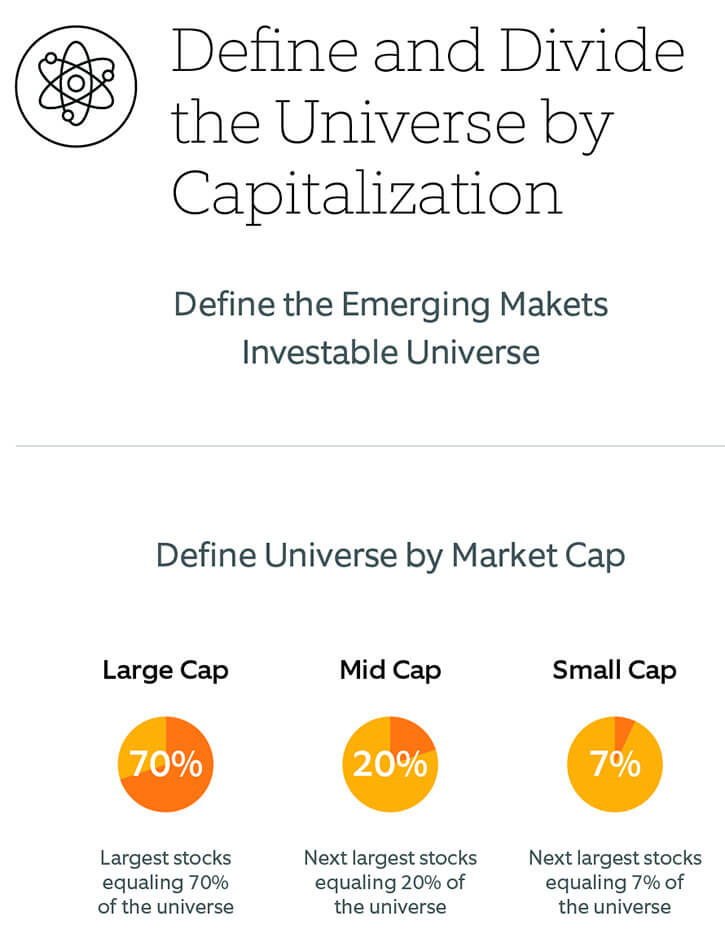 Define and Divide the Universe by Capitalization

Define the Emerging Makets Investable Universe

Define Universe by Market Cap

Large Cap

70%

Largest stocks equaling 70% of the universe

Mid Cap

20%

Next largest stocks equaling 20% of the universe

Small Cap

7%

Next largest stocks equaling 7% of the universe