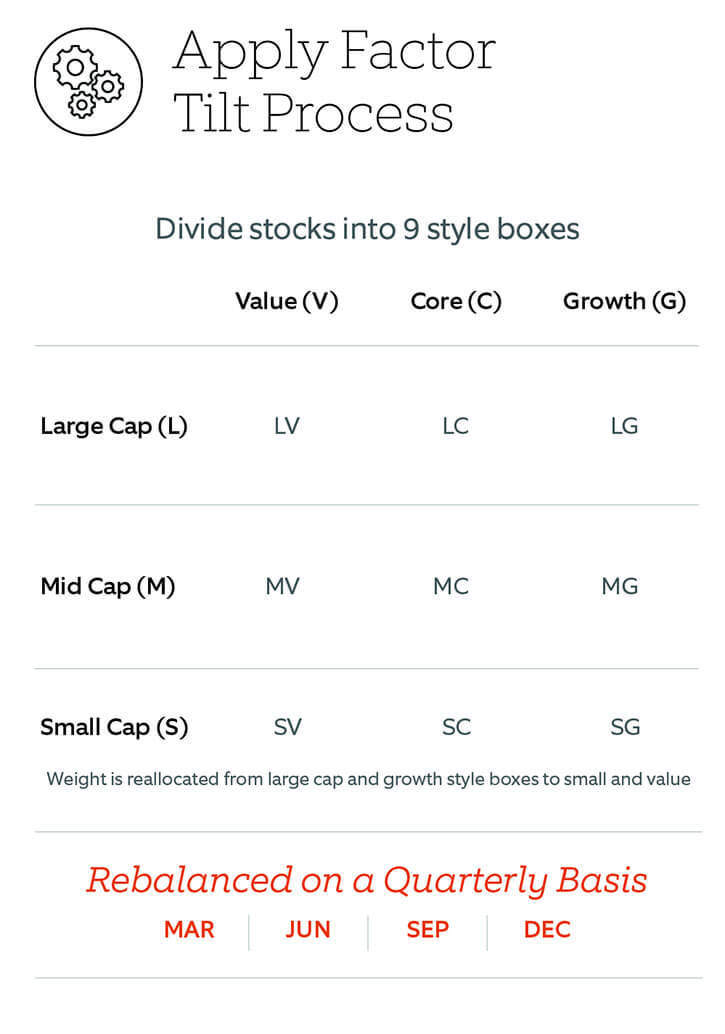 Apply Factor Tilt Process

Divide stocks into 9 style boxes

| | Value (V) | Core (C) | Growth (G) |
|---|---|---|---|
| Large Cap (L) | LV | LC | LG |
| Mid Cap (M) | MV | MC | MG |
| Small Cap (S) | SV | SC | SG |

Weight is reallocated from large cap and growth style boxes to small and value

Rebalanced on a Quarterly Basis

MAR | JUN | SEP | DEC