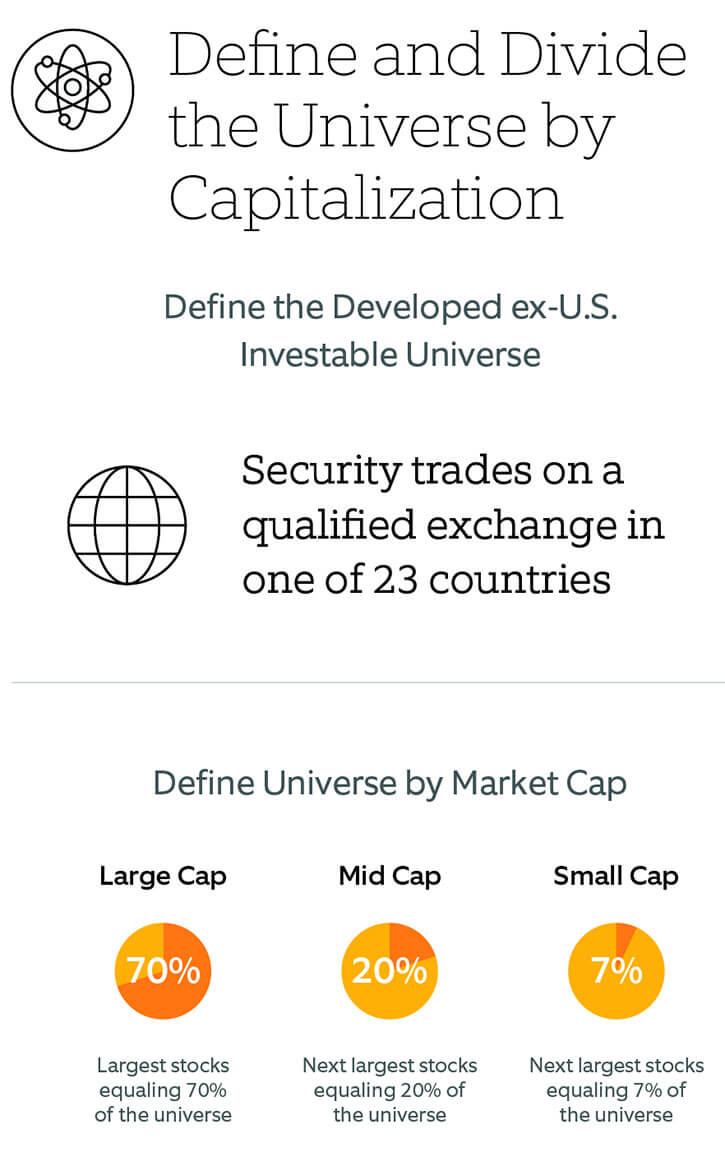 Define and Divide the Universe by Capitalization

Define the Developed ex-U.S. Investable Universe

Security trades on a qualified exchange in one of 23 countries

Define Universe by Market Cap

Large Cap

70%

Largest stocks equaling 70% of the universe

Mid Cap

20%

Next largest stocks equaling 20% of the universe

Small Cap

7%

Next largest stocks equaling 7% of the universe