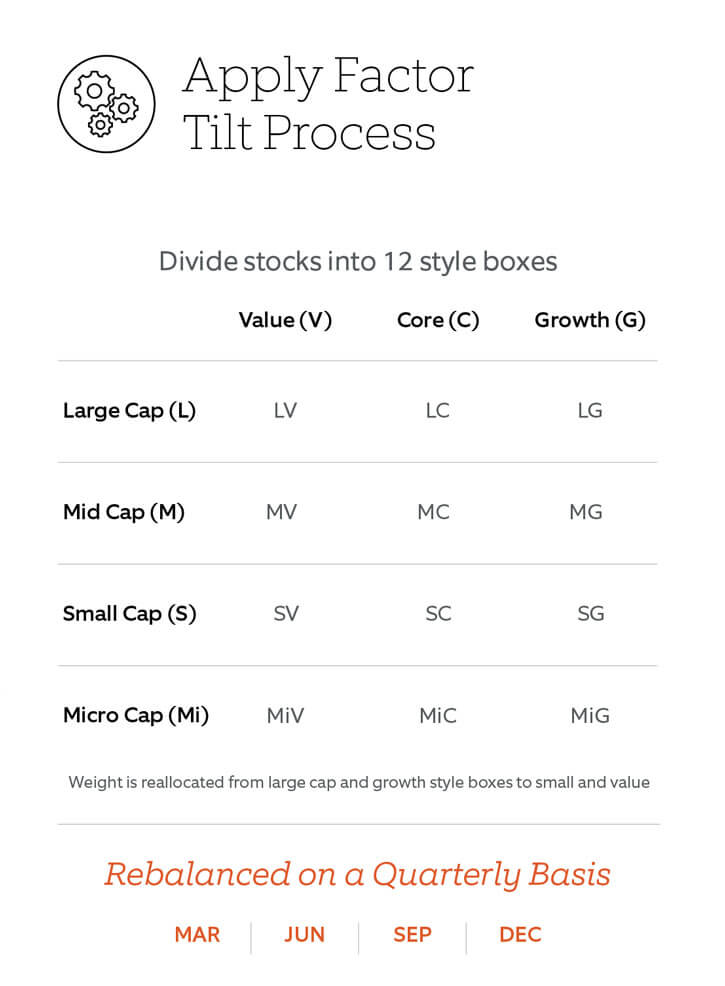 Apply Factor Tilt Process

Divide stocks into 12 style boxes

| | Value (V) | Core (C) | Growth (G) |
|---|---|---|---|
| Large Cap (L) | LV | LC | LG |
| Mid Cap (M) | MV | MC | MG |
| Small Cap (S) | SV | SC | SG |
| Micro Cap (Mi) | MiV | MiC | MiG |

Weight is reallocated from large cap and growth style boxes to small and value

Rebalanced on a Quarterly Basis

MAR | JUN | SEP | DEC