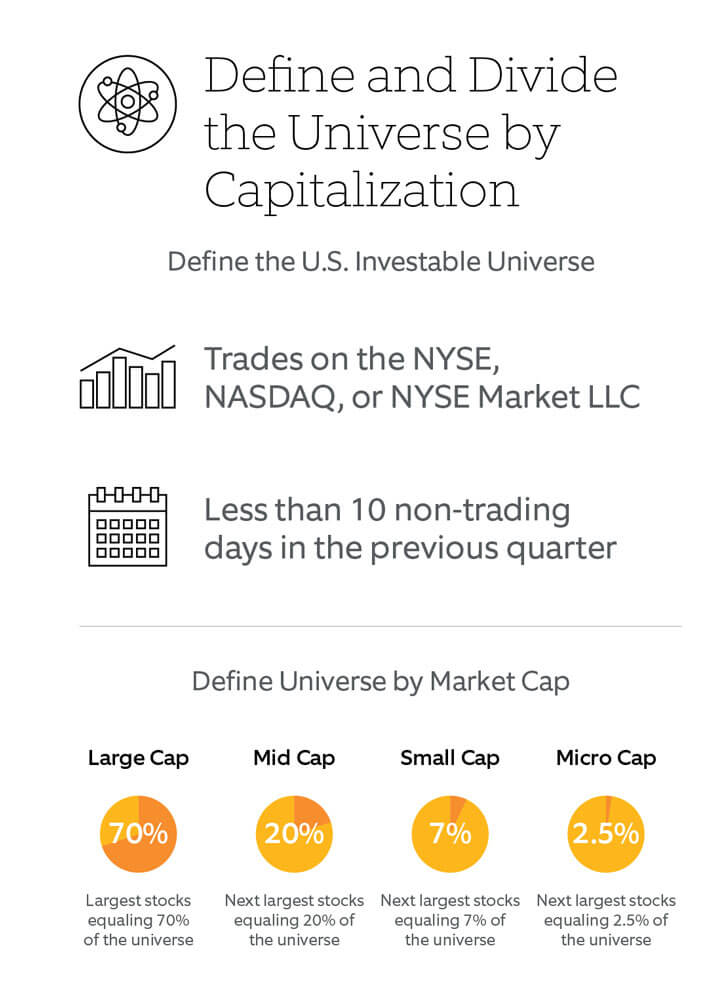 Define and Divide the Universe by Capitalization

Define the U.S. Investable Universe

Trades on the NYSE, NASDAQ, or NYSE Market LLC

Less than 10 non-trading days in the previous quarter

Define Universe by Market Cap

Large Cap

70%

Largest stocks equaling 70% of the universe

Mid Cap

20%

Next largest stocks equaling 20% of the universe

Small Cap

7%

Next largest stocks equaling 7% of the universe

Micro Cap

2.5%

Next largest stocks equaling 2.5% of the universe