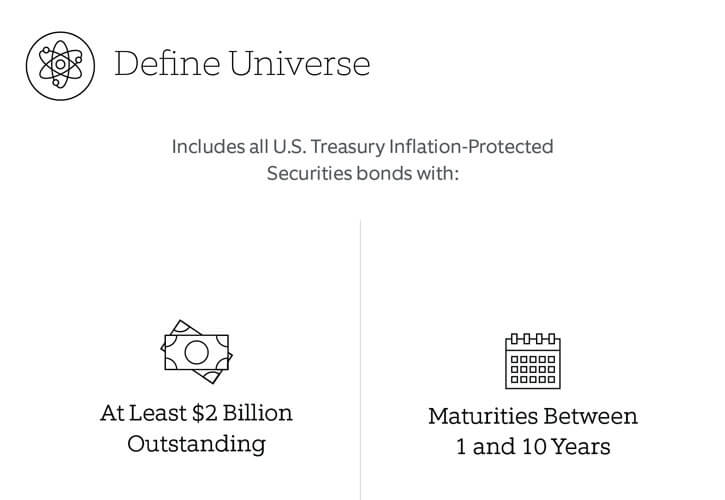 Define Universe

Includes all U.S. Treasury Inflation-Protected Securities bonds with:

At Least \$2 Billion Outstanding

Maturities Between 1 and 10 Years