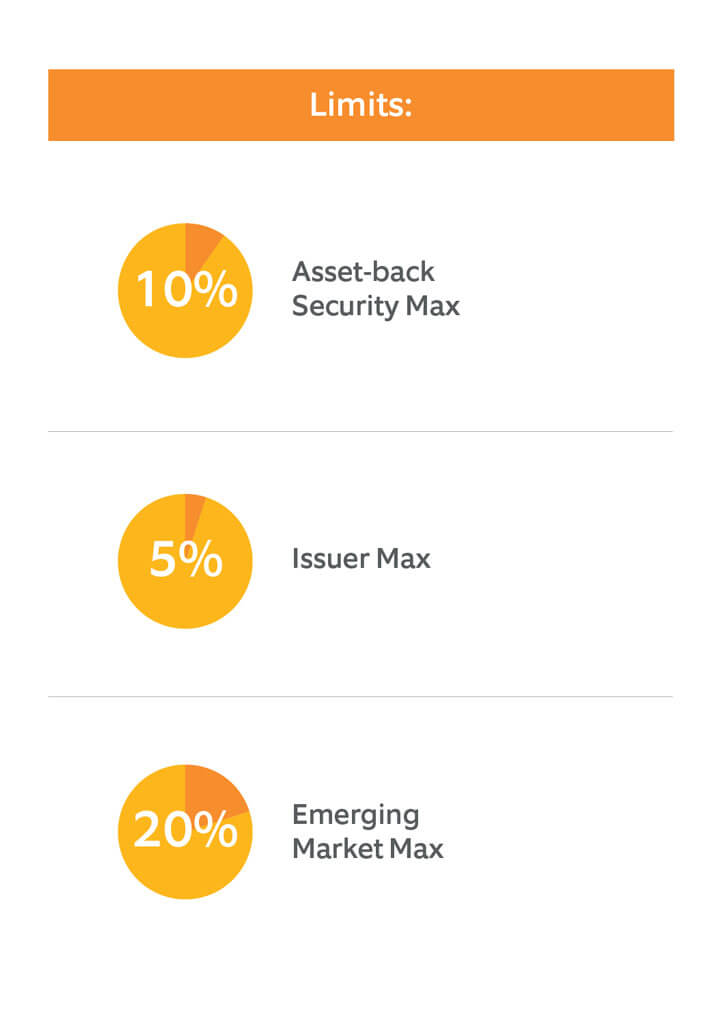 Limits:

10%

Asset-back Security Max

5%

Issuer Max

20%

Emerging Market Max