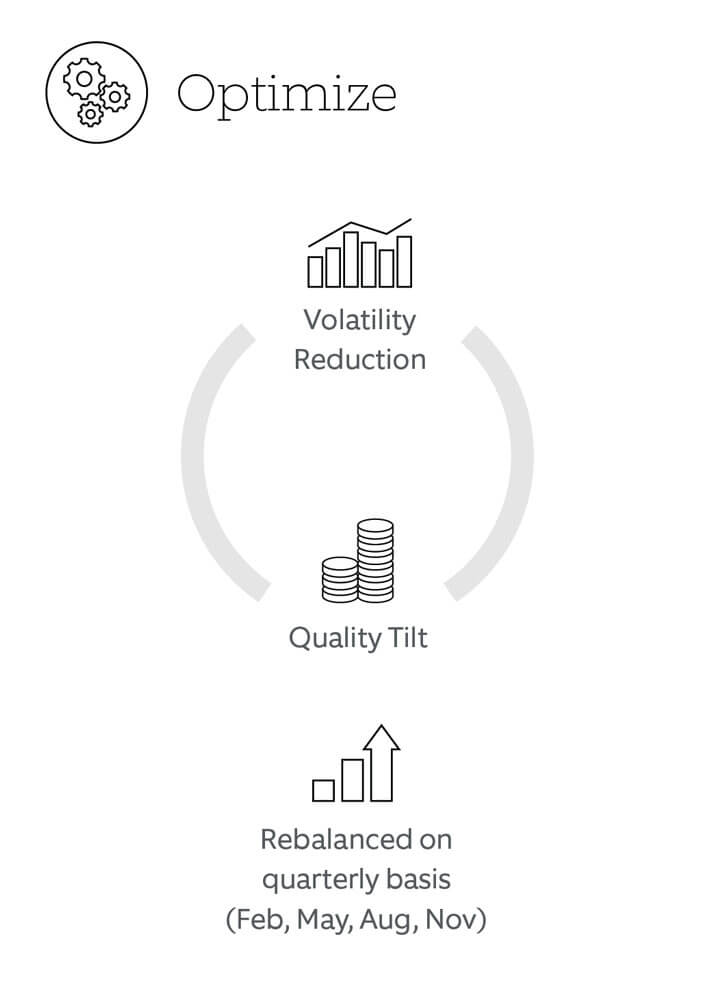 Optimize

Volatility Reduction

Quality Tilt

Rebalanced on quarterly basis (Feb, May, Aug, Nov)