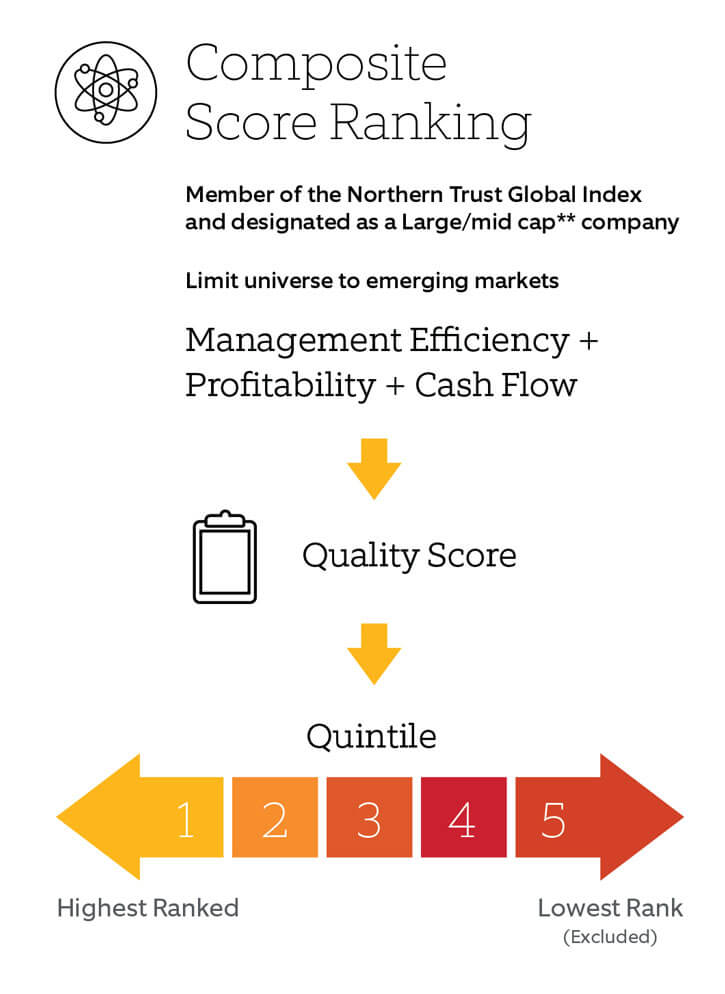 Composite Score Ranking

Member of the Northern Trust Global Index and designated as a Large/mid cap** company

Limit universe to emerging markets

Management Efficiency + Profitability + Cash Flow

Quality Score

Quintile

1 2 3 4 5

Highest Ranked

Lowest Rank
(Excluded)