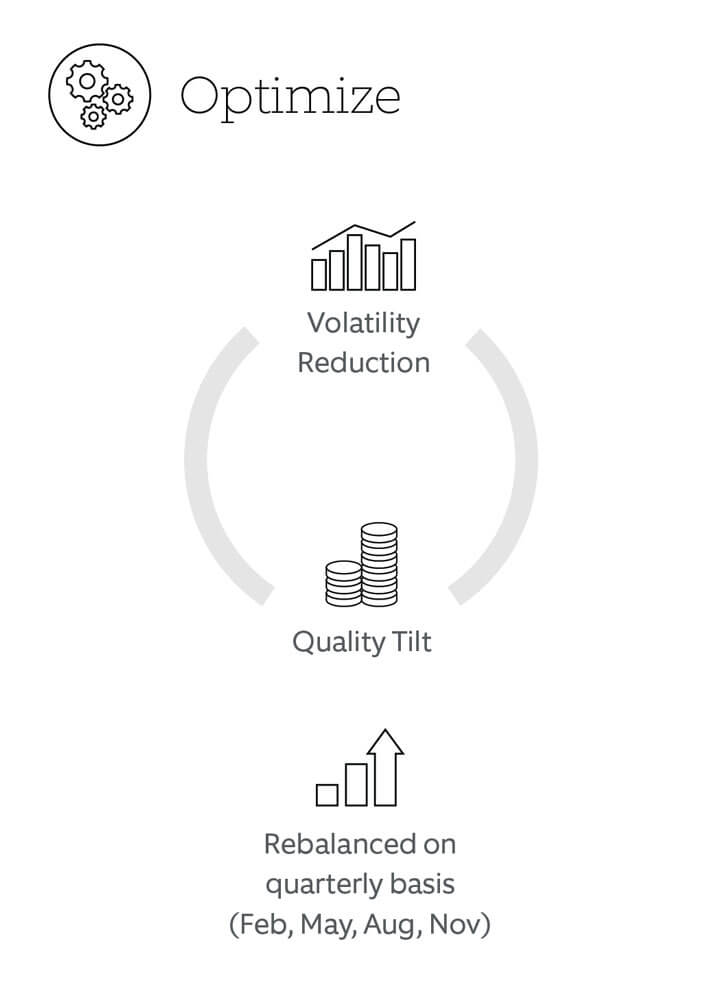 Optimize

Volatility Reduction

Quality Tilt

Rebalanced on quarterly basis (Feb, May, Aug, Nov)