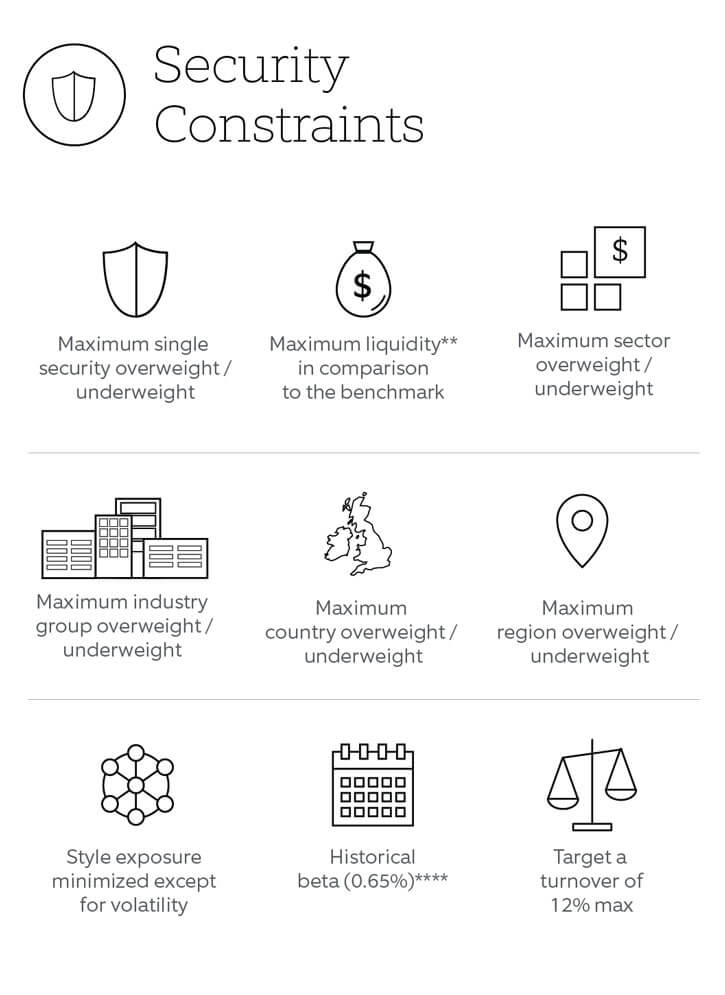 Security Constraints

$

Maximum single security overweight / underweight

Maximum liquidity** in comparison to the benchmark

Maximum sector overweight / underweight

Maximum industry group overweight / underweight

Maximum country overweight / underweight

Maximum region overweight / underweight

Style exposure minimized except for volatility

Historical beta (0.65%)****

Target a turnover of 12% max