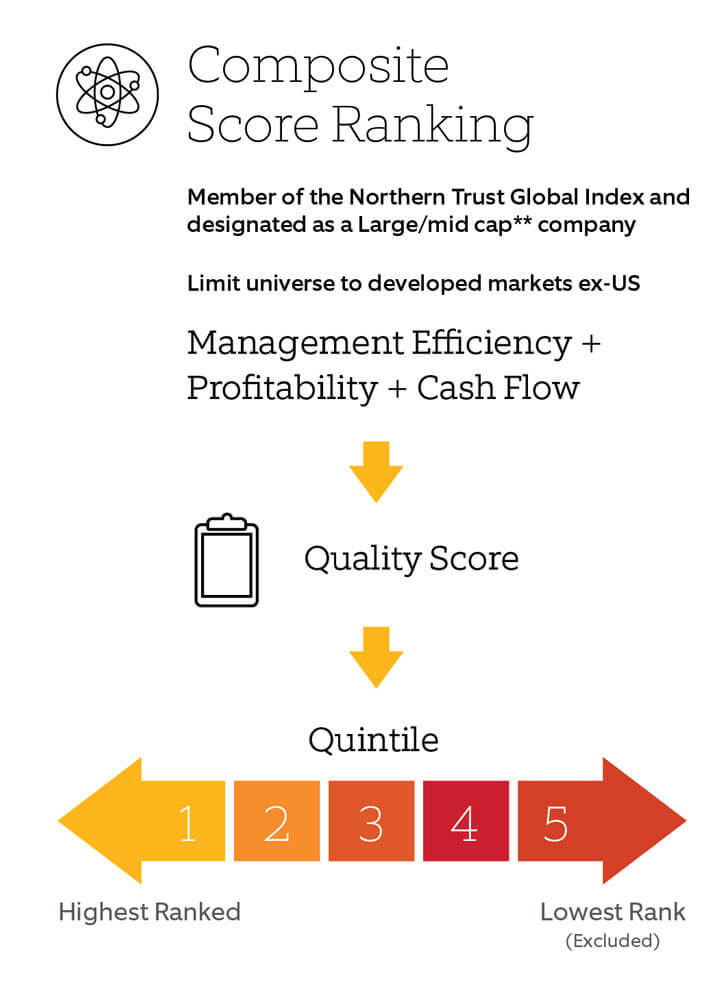 Composite Score Ranking

Member of the Northern Trust Global Index and designated as a Large/mid cap** company

Limit universe to developed markets ex-US

Management Efficiency + Profitability + Cash Flow

Quality Score

Quintile

1 2 3 4 5

Highest Ranked

Lowest Rank
(Excluded)