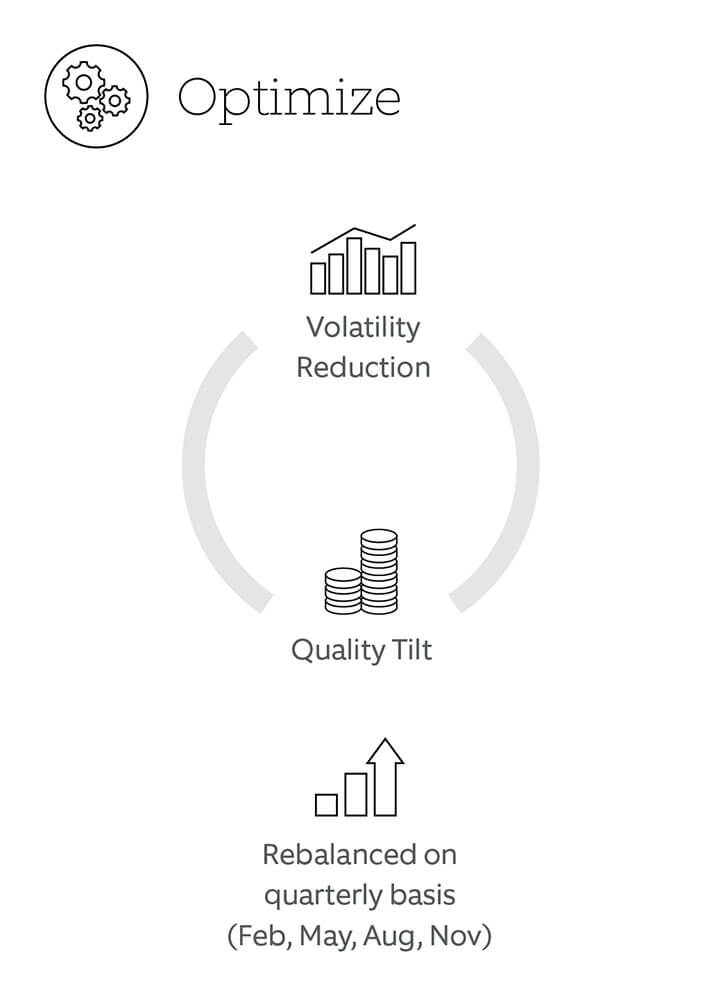 Optimize

Volatility Reduction

Quality Tilt

Rebalanced on quarterly basis (Feb, May, Aug, Nov)