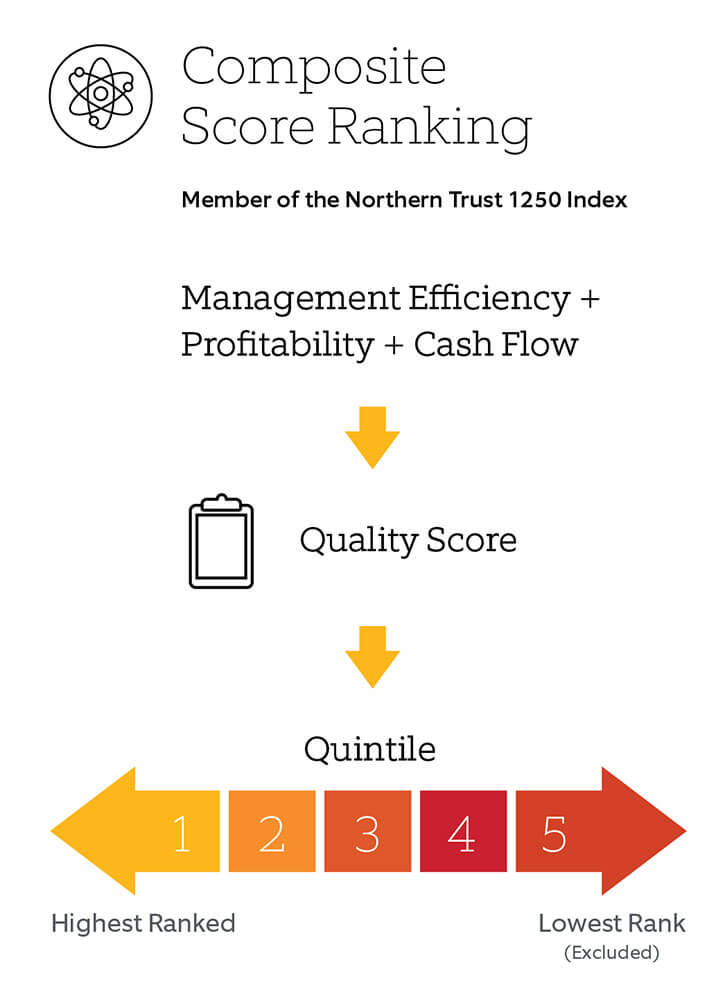 Composite Score Ranking

Member of the Northern Trust 1250 Index

Management Efficiency + Profitability + Cash Flow

Quality Score

Quintile

1 2 3 4 5

Highest Ranked

Lowest Rank
(Excluded)