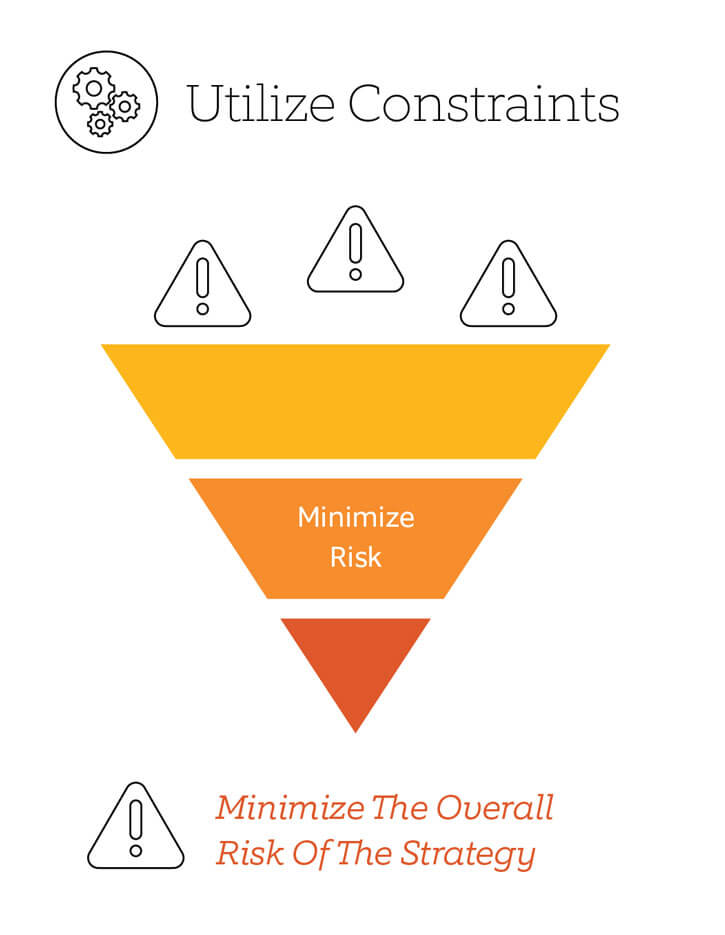 Utilize Constraints

Minimize Risk

Minimize The Overall Risk Of The Strategy