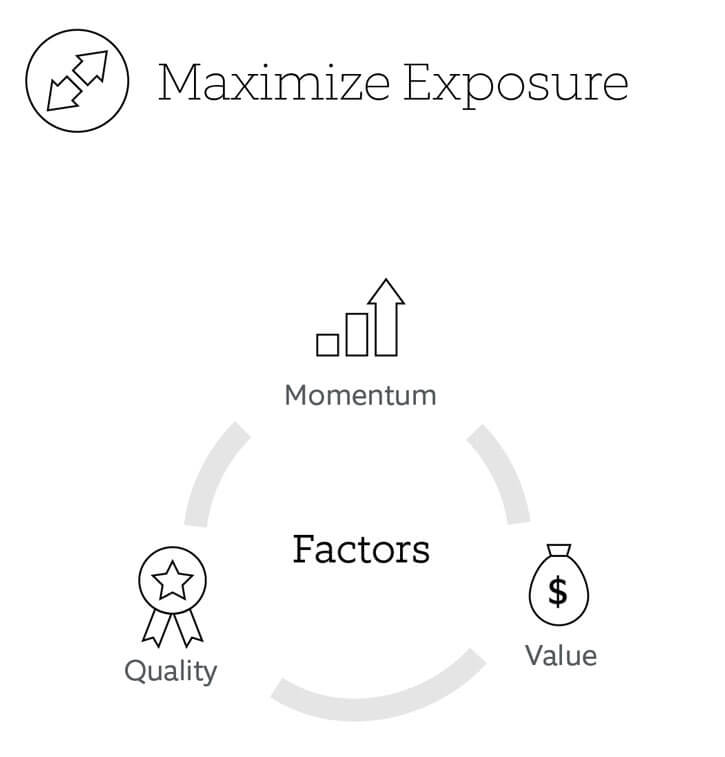 Maximize Exposure

Momentum

Factors

$

Quality

Value