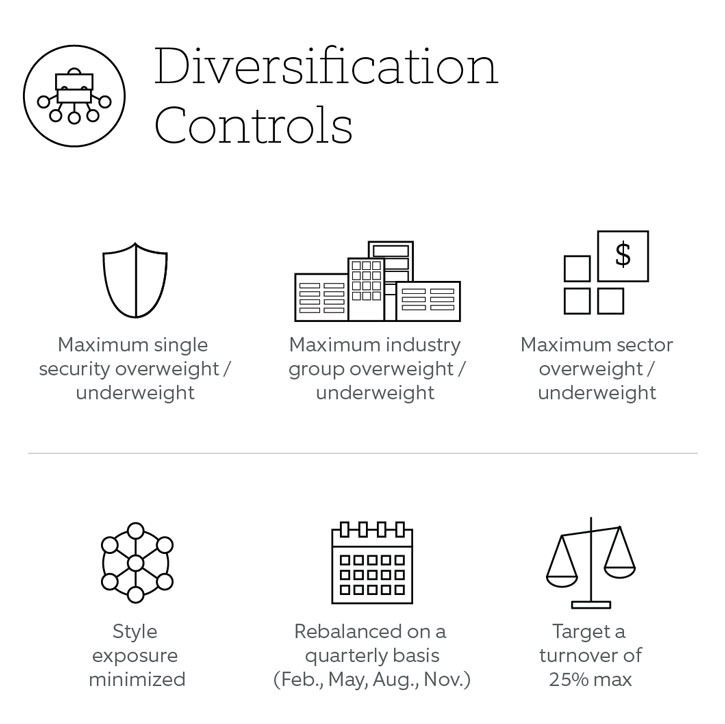 Diversification Controls

$

Maximum single security overweight / underweight

Maximum industry group overweight / underweight

Maximum sector overweight / underweight

Style exposure minimized

Rebalanced on a quarterly basis (Feb., May, Aug., Nov.)

Target a turnover of 25% max