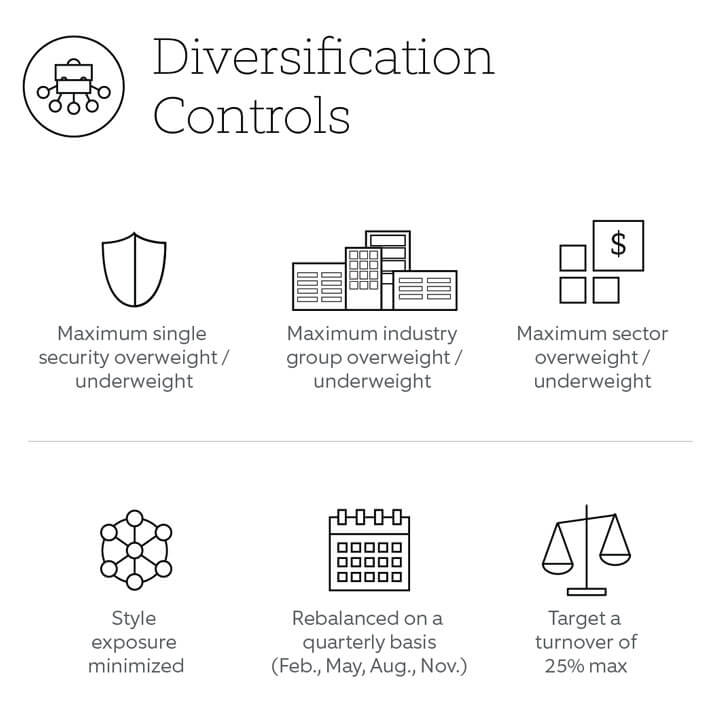 Diversification Controls

$

Maximum single security overweight / underweight

Maximum industry group overweight / underweight

Maximum sector overweight / underweight

Style exposure minimized

Rebalanced on a quarterly basis (Feb., May, Aug., Nov.)

Target a turnover of 25% max