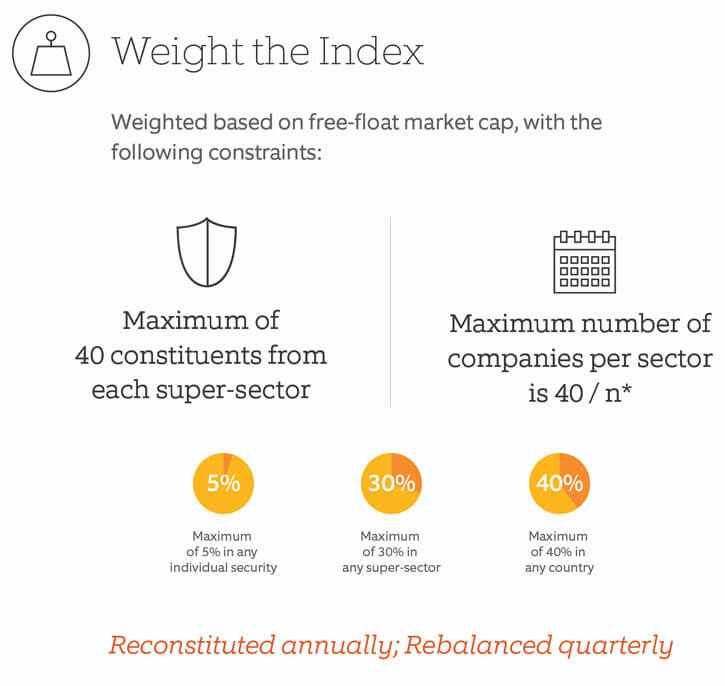 Weight the Index

Weighted based on free-float market cap, with the following constraints:

Maximum of 40 constituents from each super-sector

Maximum number of companies per sector is 40 / n*

5%

Maximum of 5% in any individual security

30%

Maximum of 30% in any super-sector

40%

Maximum of 40% in any country

Reconstituted annually; Rebalanced quarterly