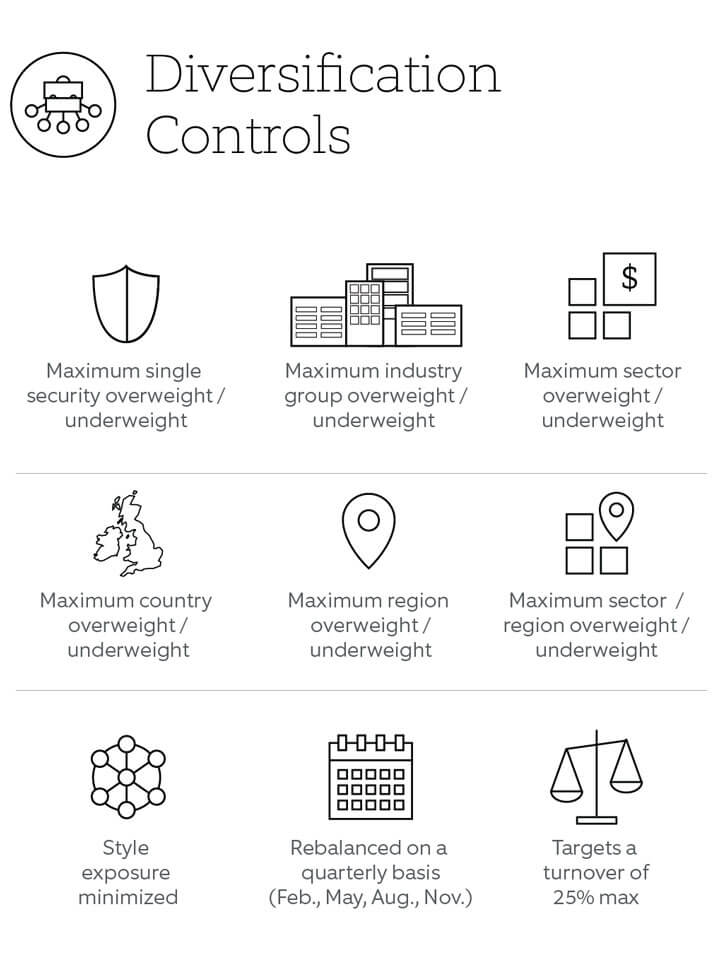 Diversification Controls

$

Maximum single security overweight / underweight

Maximum industry group overweight / underweight

Maximum sector overweight / underweight

Maximum country overweight / underweight

Maximum region overweight / underweight

Maximum sector / region overweight / underweight

Style exposure minimized

Rebalanced on a quarterly basis (Feb., May, Aug., Nov.)

Targets a turnover of 25% max