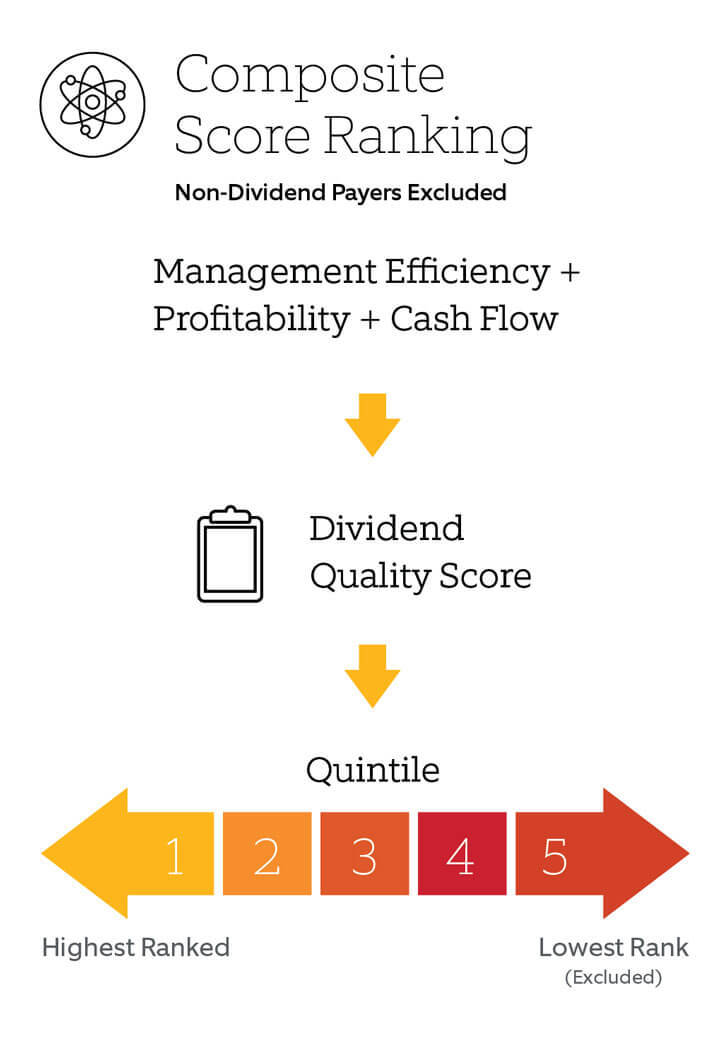 Composite Score Ranking

Non-Dividend Payers Excluded

Management Efficiency + Profitability + Cash Flow

Dividend Quality Score

Quintile

1 2 3 4 5

Highest Ranked

Lowest Rank
(Excluded)