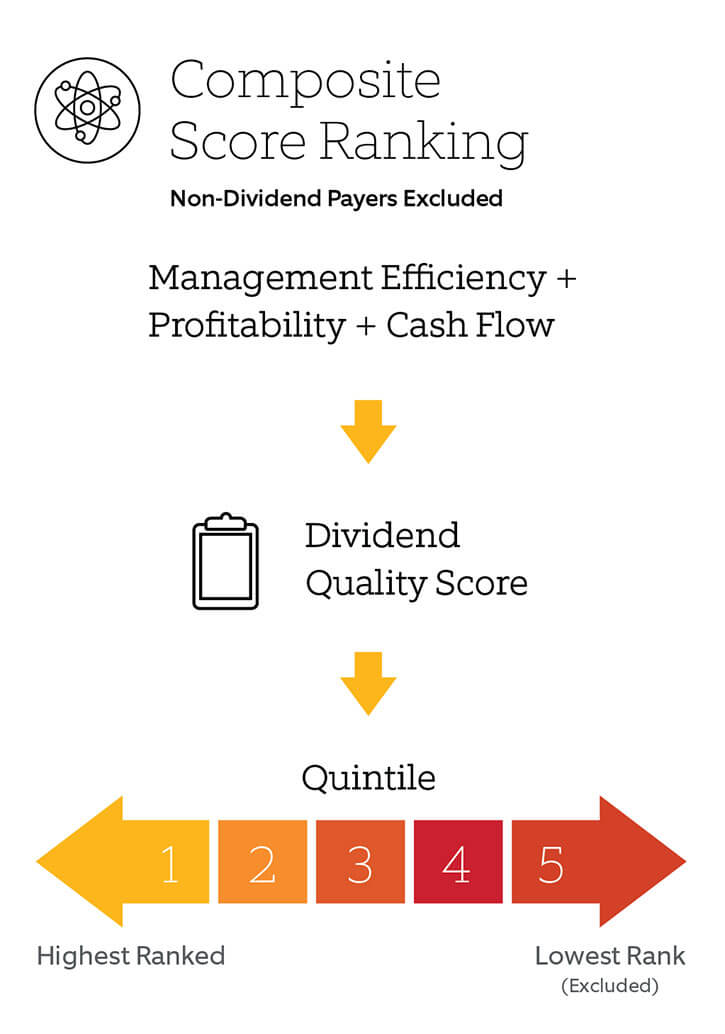 Composite Score Ranking
Non-Dividend Payers Excluded

Management Efficiency + Profitability + Cash Flow

Dividend Quality Score

Quintile

1 2 3 4 5

Highest Ranked

Lowest Rank
(Excluded)