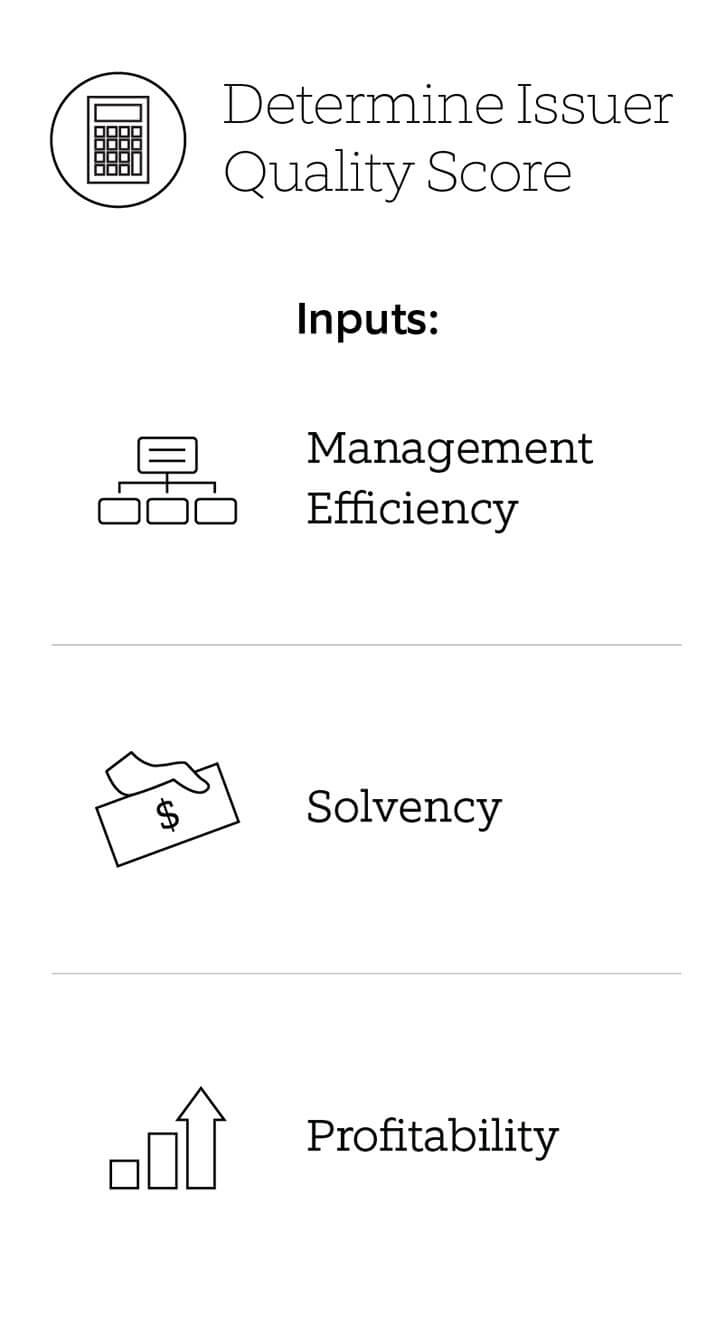 Determine Issuer Quality Score

Inputs:

Management Efficiency

$

Solvency

Profitability