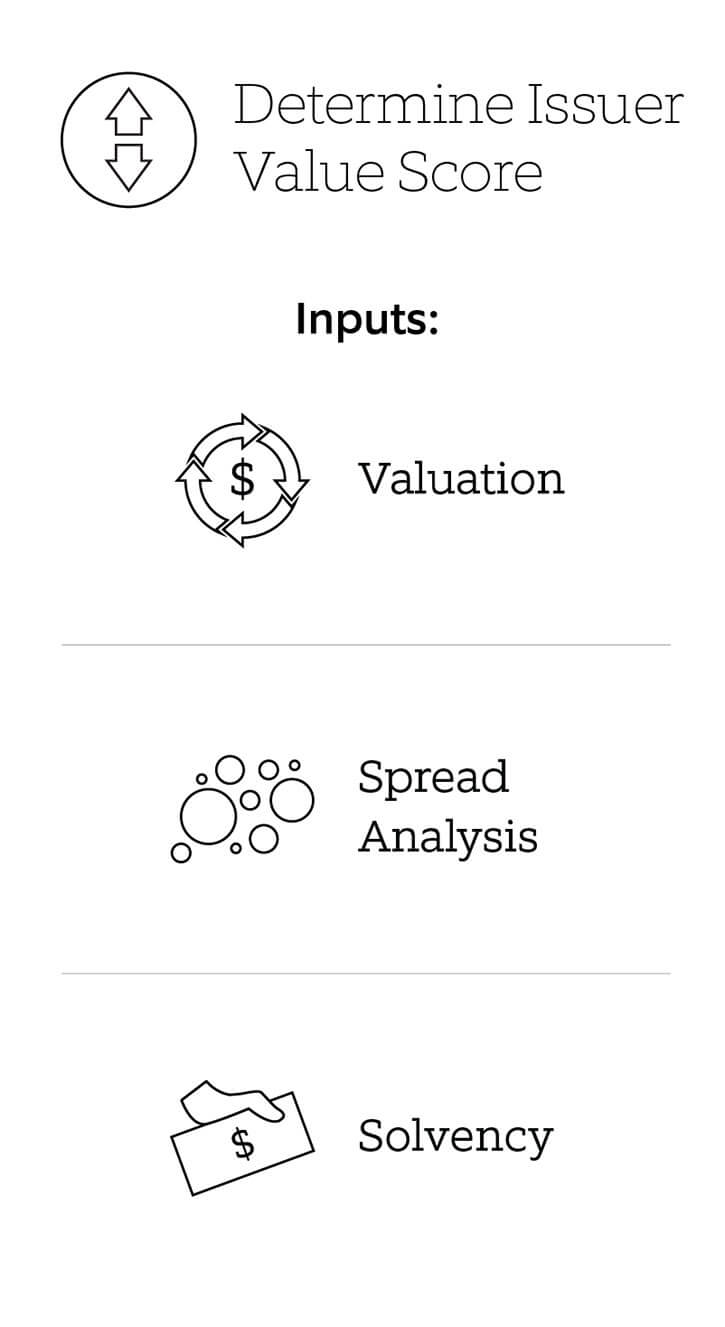 Determine Issuer Value Score

Inputs:

$ Valuation

Spread Analysis

$ Solvency