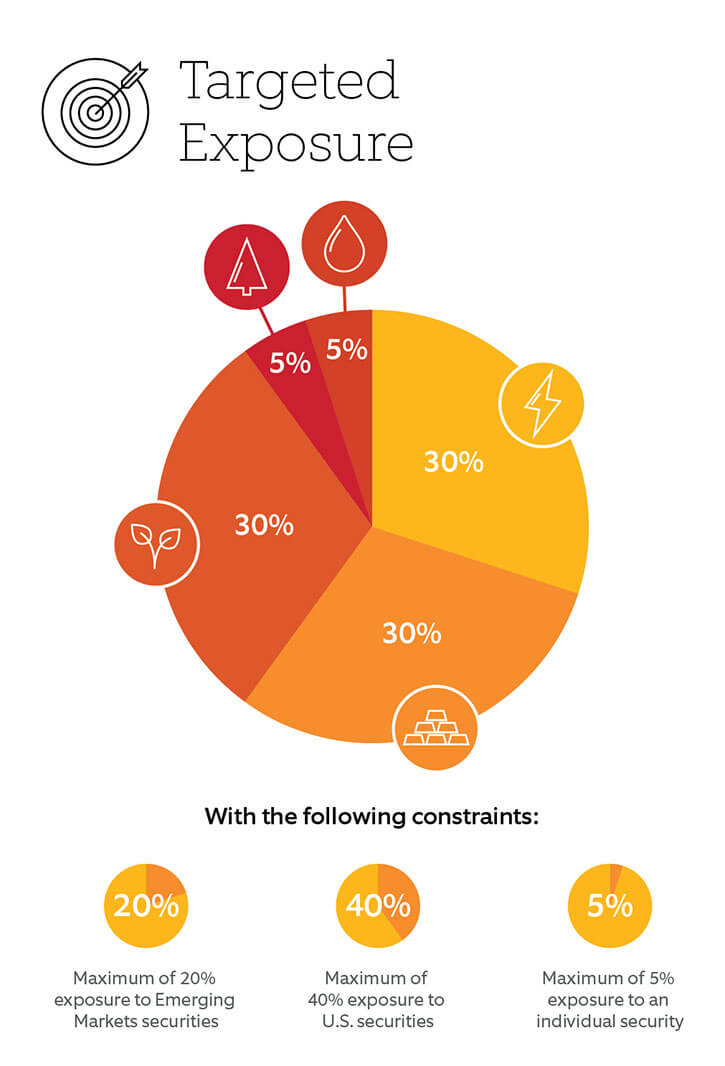 Targeted Exposure

5%

5%

30%

30%

30%

With the following constraints:

20%

Maximum of 20% exposure to Emerging Markets securities

40%

Maximum of 40% exposure to U.S. securities

5%

Maximum of 5% exposure to an individual security