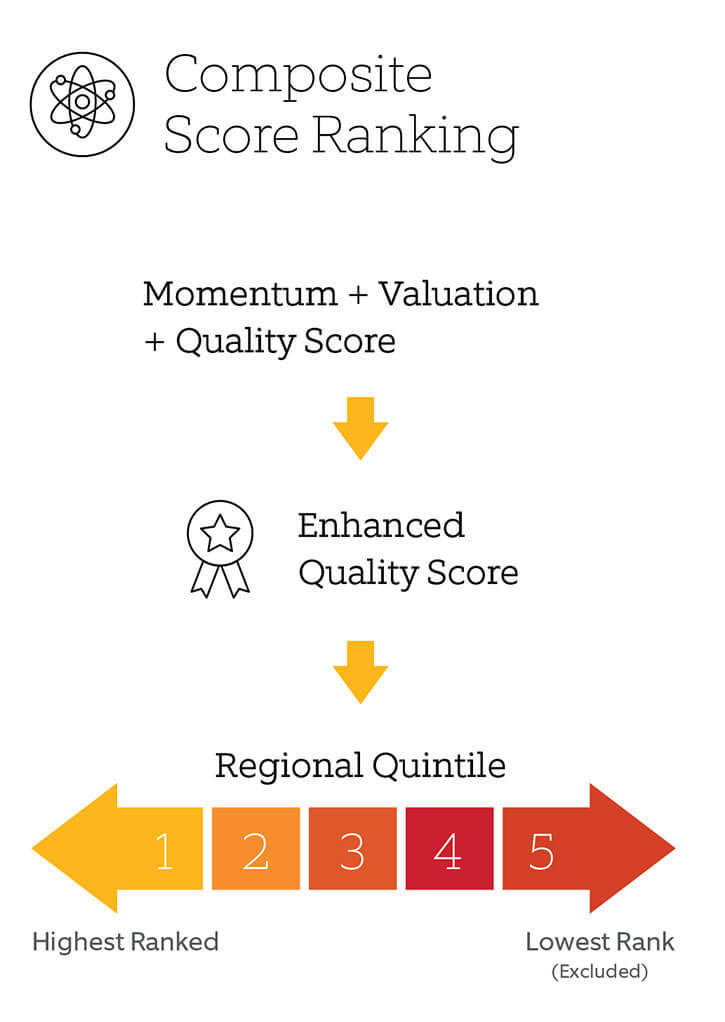 Composite Score Ranking

Momentum + Valuation + Quality Score

Enhanced Quality Score

Regional Quintile

1 2 3 4 5

Highest Ranked

Lowest Rank
(Excluded)