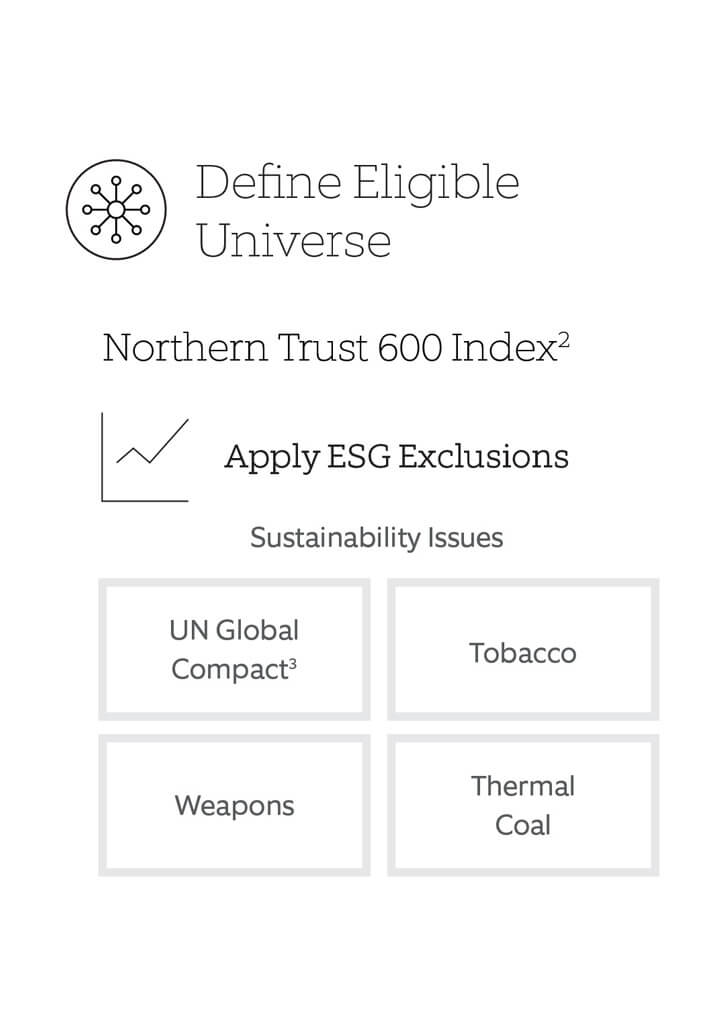 Define Eligible Universe

Northern Trust 600 Index$^2$

Apply ESG Exclusions

Sustainability Issues

UN Global Compact$^3$

Tobacco

Weapons

Thermal Coal