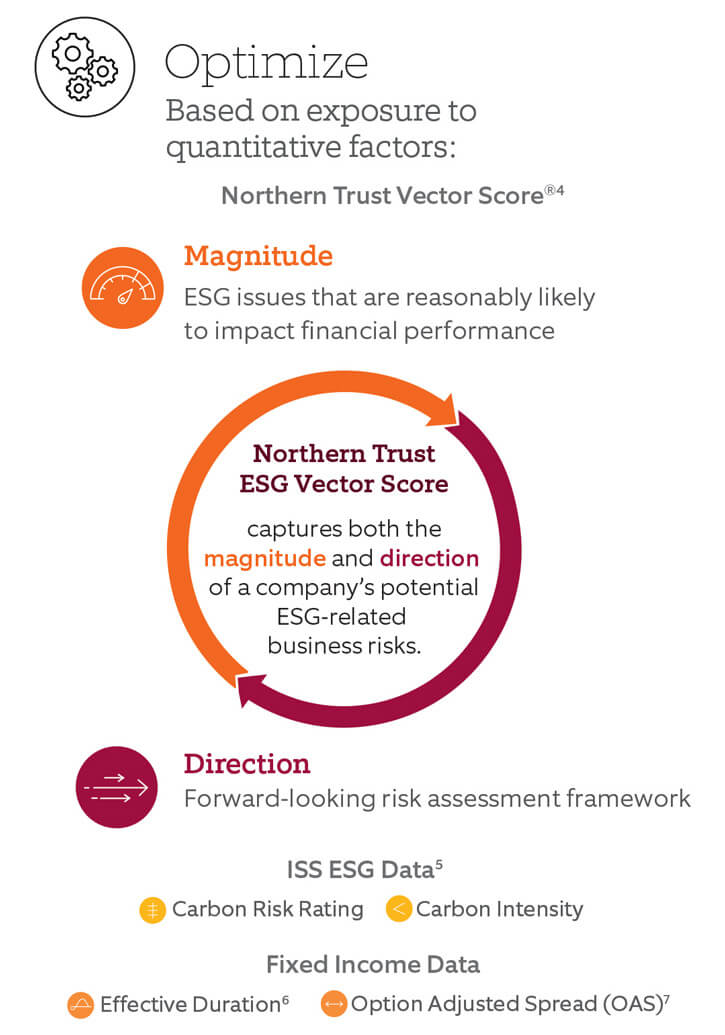 Optimize

Based on exposure to quantitative factors:

Northern Trust Vector Score®4

Magnitude

ESG issues that are reasonably likely to impact financial performance

Northern Trust ESG Vector Score

captures both the magnitude and direction of a company's potential ESG-related business risks.

Direction

Forward-looking risk assessment framework

ISS ESG Data5

Carbon Risk Rating Carbon Intensity

Fixed Income Data

Effective Duration6 Option Adjusted Spread (OAS)7