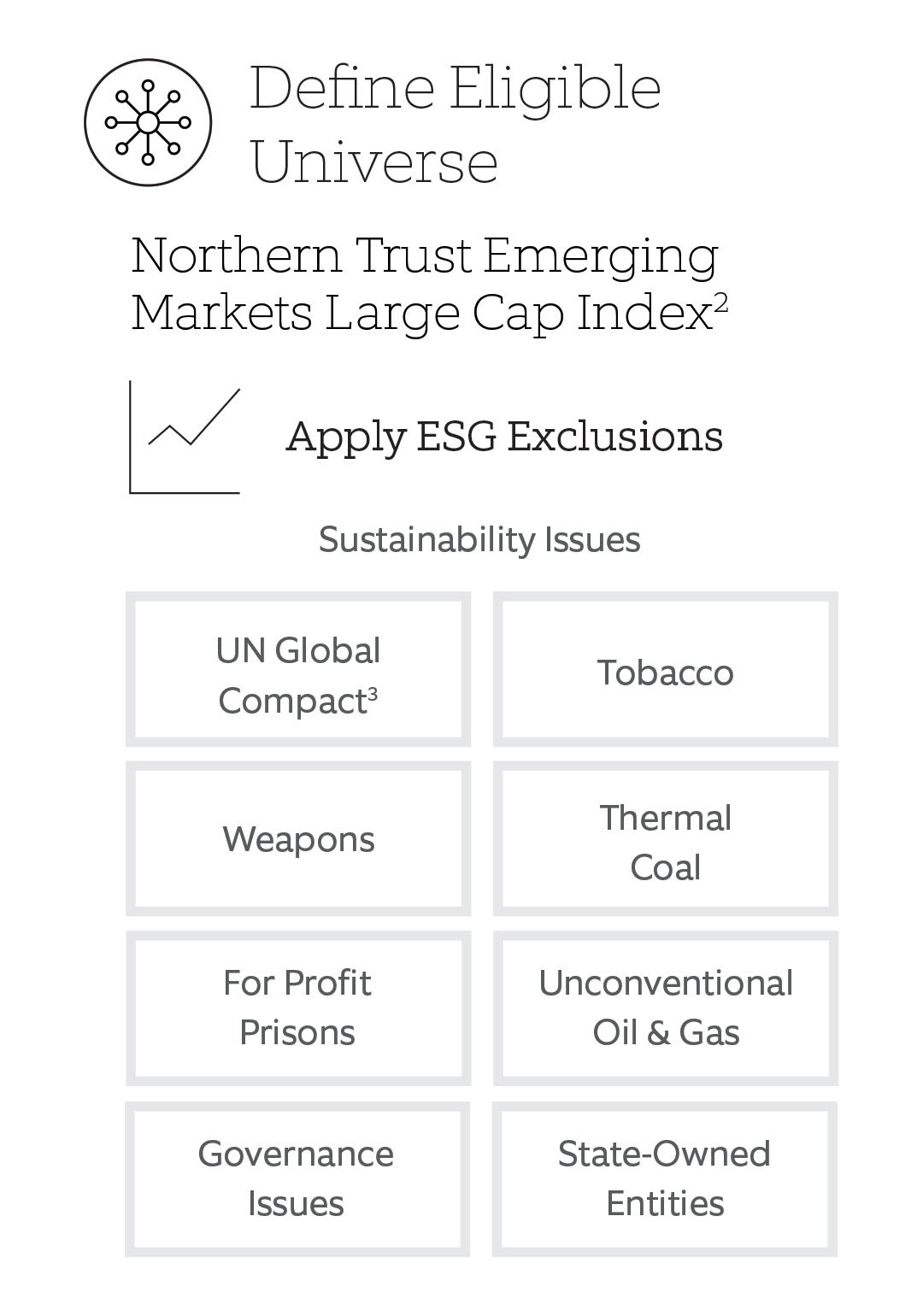 Define Eligible Universe

Northern Trust Emerging Markets Large Cap Index$^2$

Apply ESG Exclusions

Sustainability Issues

UN Global Compact$^3$

Tobacco

Weapons

Thermal Coal

For Profit Prisons

Unconventional Oil & Gas

Governance Issues

State-Owned Entities