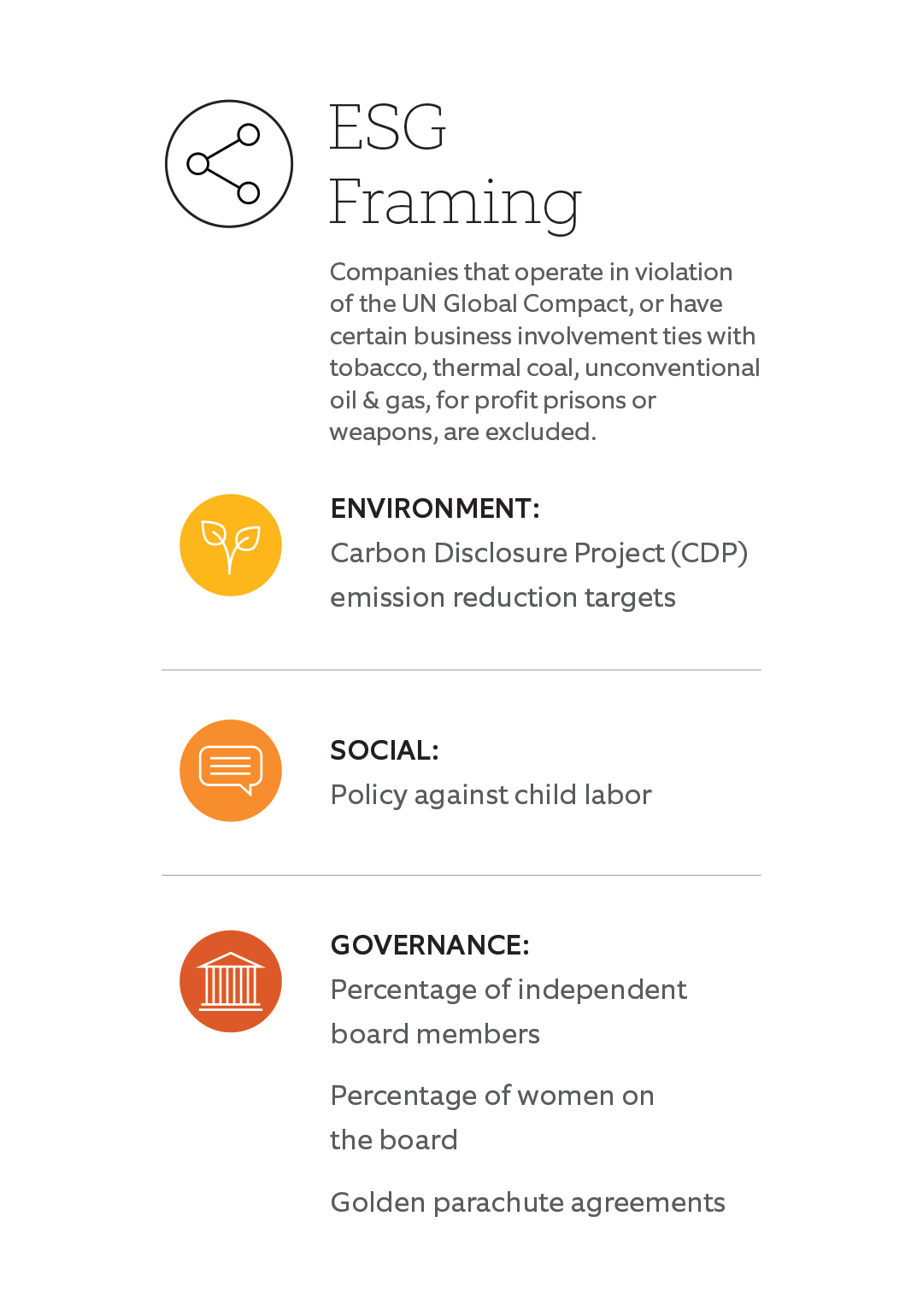 ESG Framing

Companies that operate in violation of the UN Global Compact, or have certain business involvement ties with tobacco, thermal coal, unconventional oil & gas, for profit prisons or weapons, are excluded.

ENVIRONMENT:
Carbon Disclosure Project (CDP) emission reduction targets

SOCIAL:
Policy against child labor

GOVERNANCE:
Percentage of independent board members

Percentage of women on the board

Golden parachute agreements