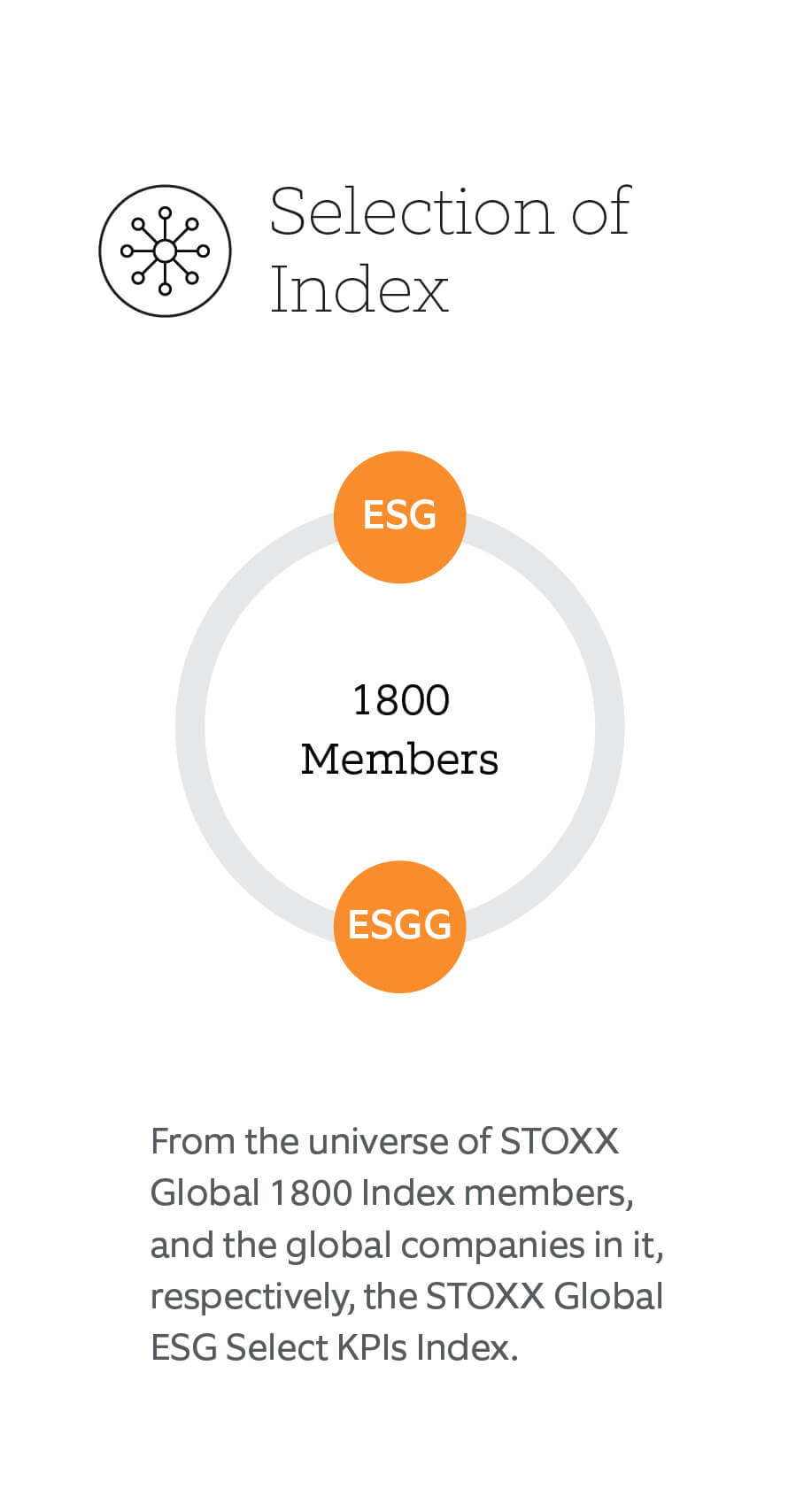 Selection of Index

ESG

1800 Members

ESGG

From the universe of STOXX Global 1800 Index members, and the global companies in it, respectively, the STOXX Global ESG Select KPIs Index.