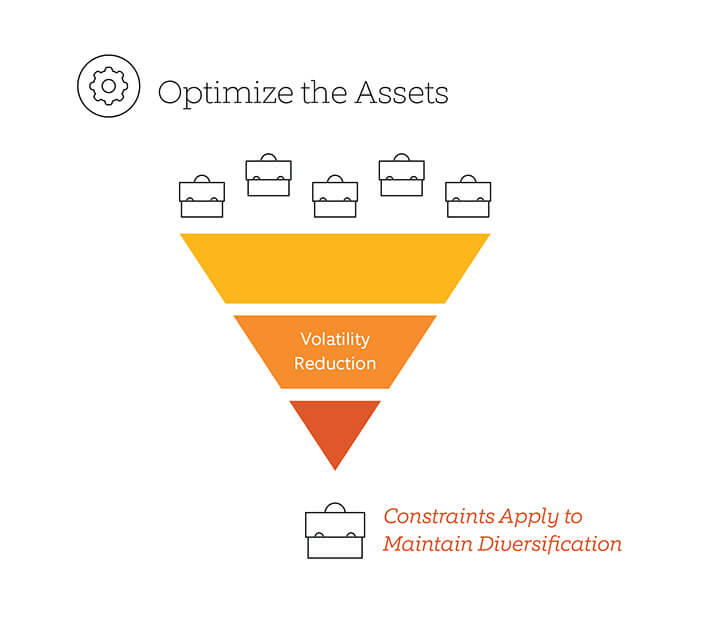 Optimize the Assets

Volatility Reduction

Constraints Apply to Maintain Diversification