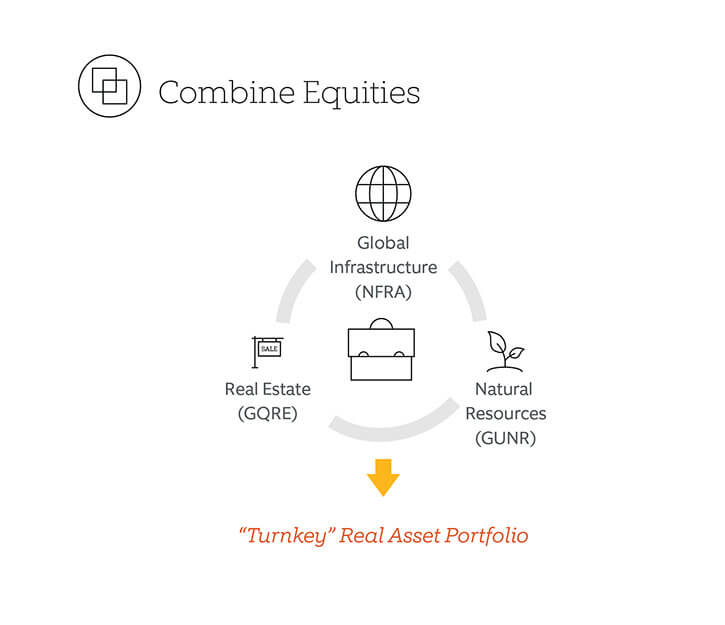 Combine Equities

Global Infrastructure (NFRA)

SALE

Real Estate (GQRE)

Natural Resources (GUNR)

"Turnkey" Real Asset Portfolio